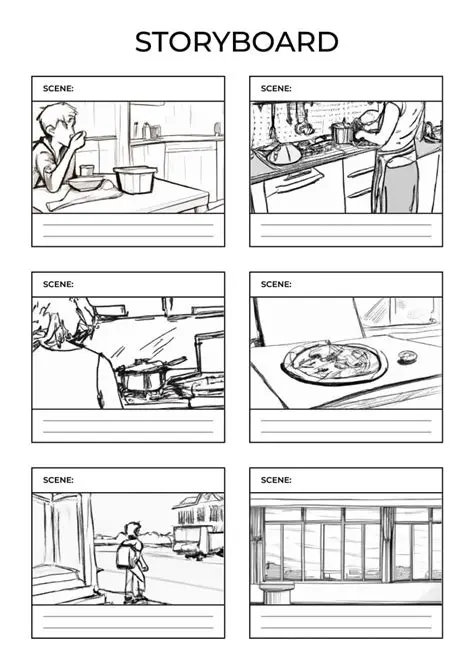 STORYBOARD

SCENE:

SCENE:

SCENE:

SCENE:

SCENE:

SCENE: