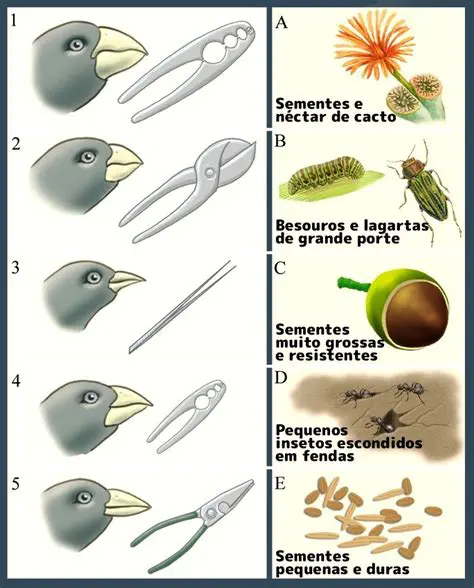 1

2

3

4

5

A
Sementes e néctar de cacto

B
Besouros e lagartas de grande porte

C
Sementes muito grossas e resistentes

D
Pequenos insetos escondidos em fendas

E
Sementes pequenas e duras